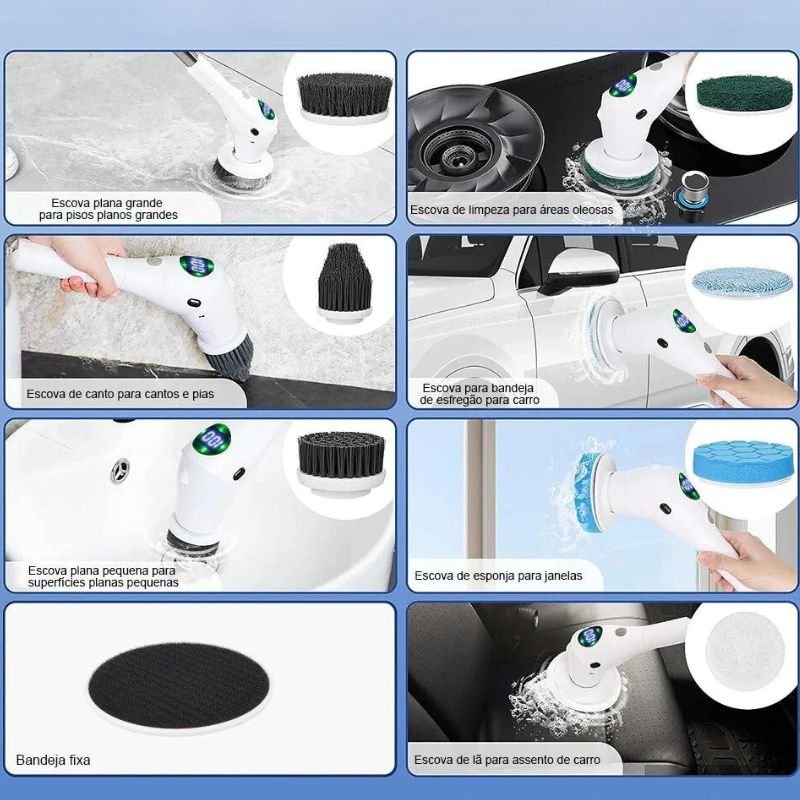 Escova plana grande para pisos planos grandes

Escova de limpeza para áreas oleosas

Escova de canto para cantos e pias

Escova para bandeja de esfregão para carro

Escova plana pequena para superfícies planas pequenas

Escova de esponja para janelas

Bandeja fixa

Escova de lã para assento de carro