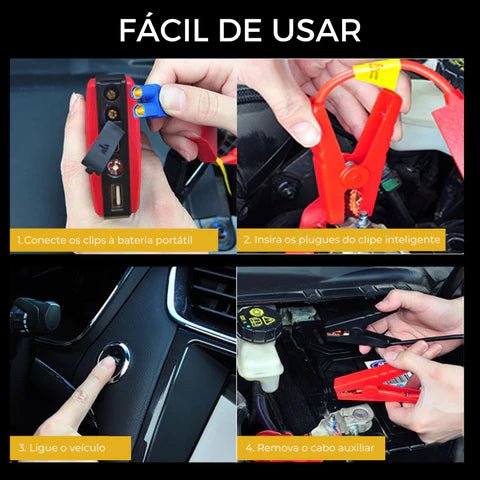 FÁCIL DE USAR

1.Conecte os clips à bateria portátil

2. Insira os plugues do clipe inteligente

3. Ligue o veículo

4. Remova o cabo auxiliar