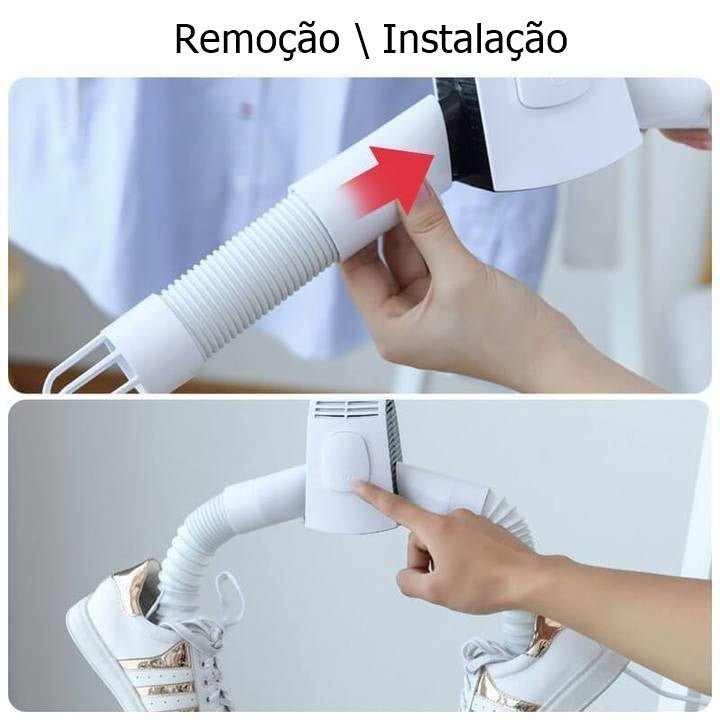 Remoção \ Instalação