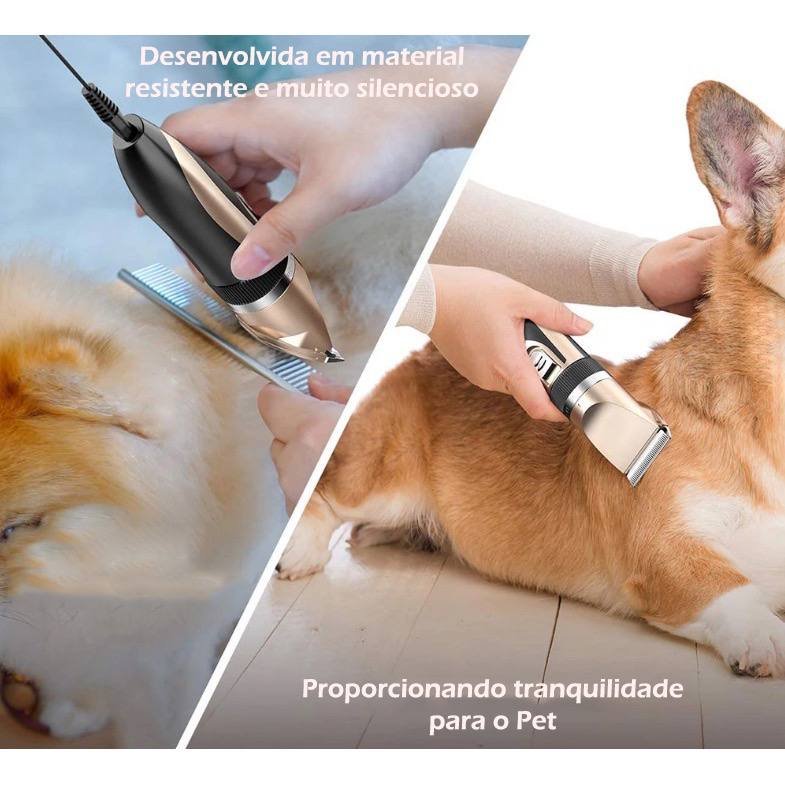 Desenvolvida em material resistente e muito silencioso

Proporcionando tranquilidade para o Pet